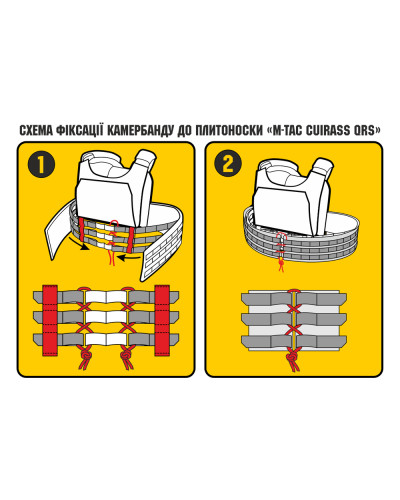 СХЕМА ФІКСАЦІЇ КАМЕРБАНДУ ДО ПЛИТОНОСКИ «M-TAC CUIRASS QRS»

1

2